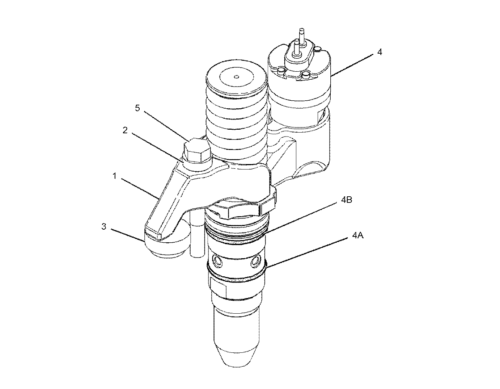 4
5
2
1
4B
3
4A